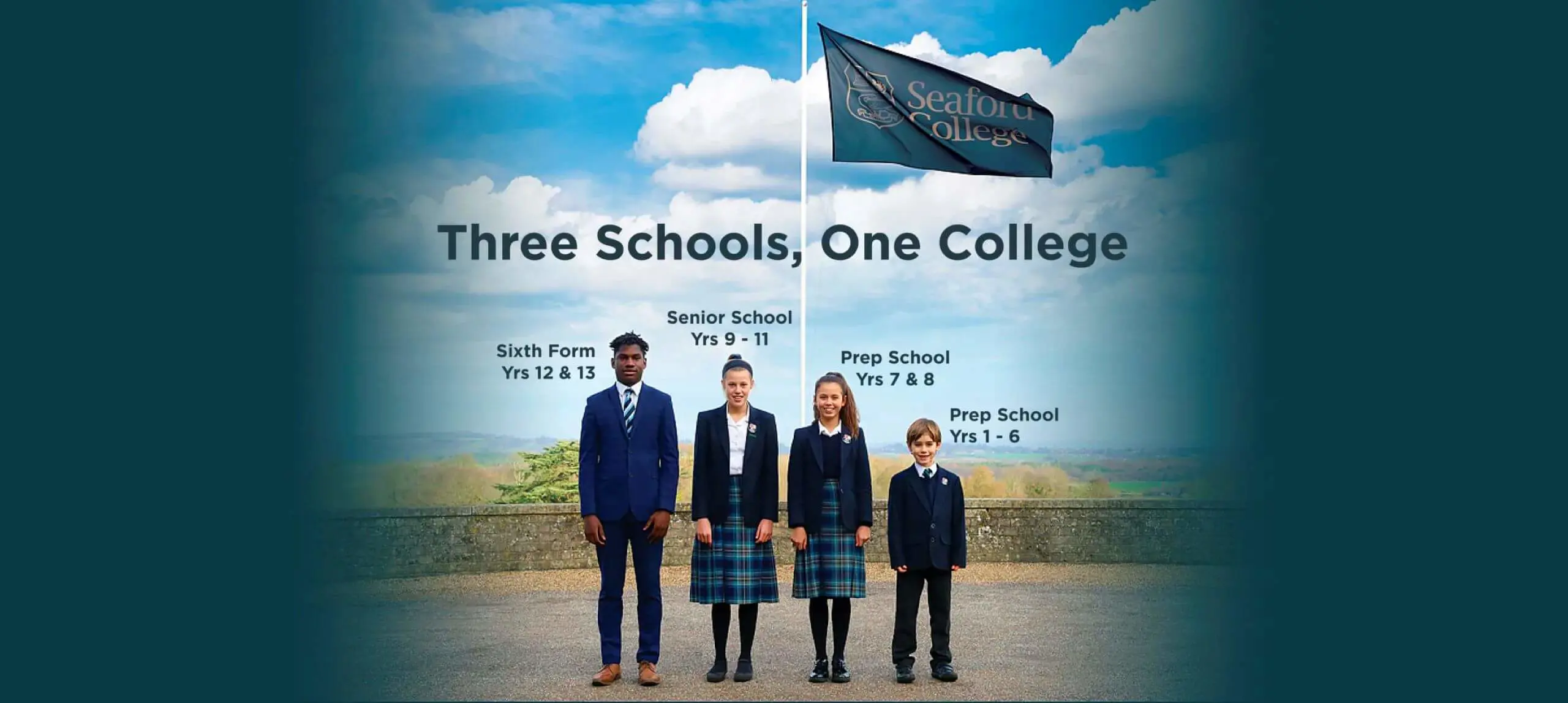 Seaford College

Three Schools, One College

Sixth Form
Yrs 12 & 13

Senior School
Yrs 9 - 11

Prep School
Yrs 7 & 8

Prep School
Yrs 1 - 6